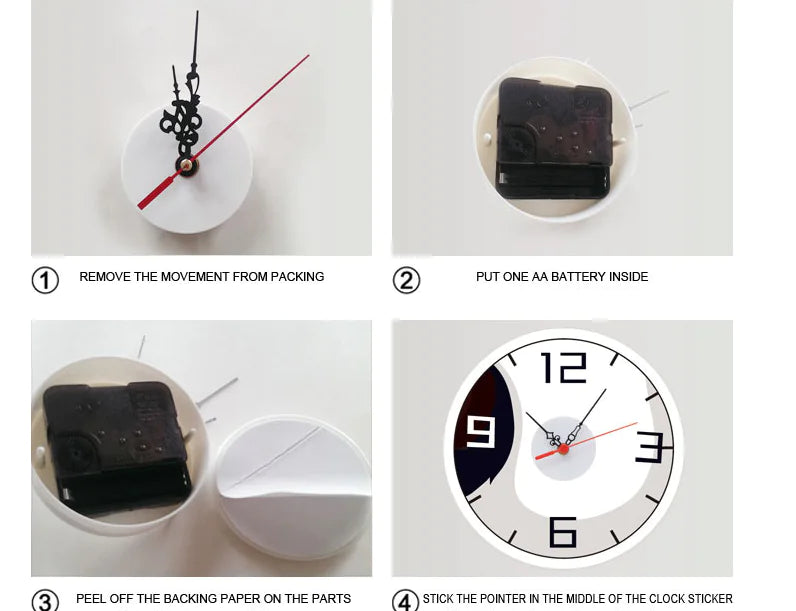 ① REMOVE THE MOVEMENT FROM PACKING

② PUT ONE AA BATTERY INSIDE

12
9
3
6

③ PEEL OFF THE BACKING PAPER ON THE PARTS

④ STICK THE POINTER IN THE MIDDLE OF THE CLOCK STICKER